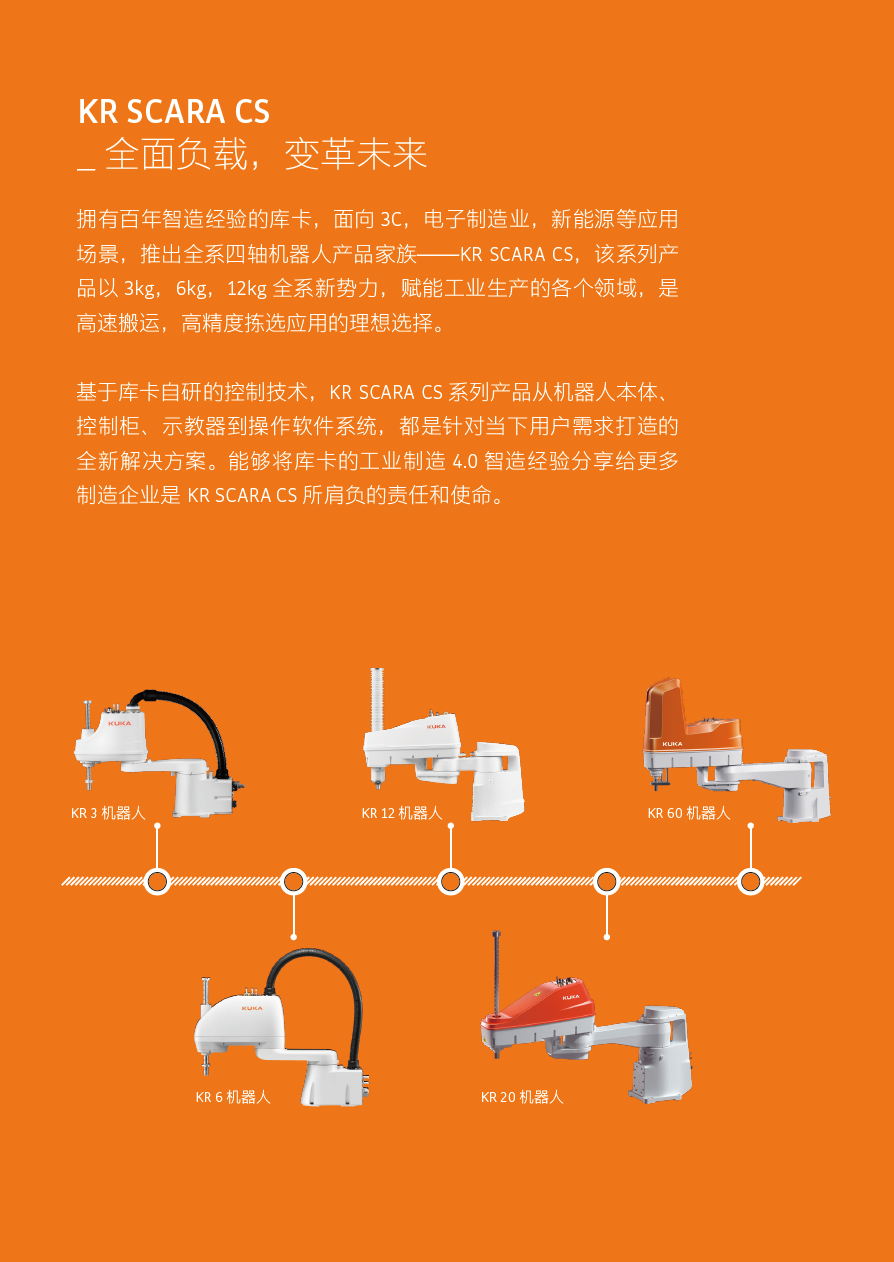 KR SCARA CS
_ 全面负载，变革未来

拥有百年智造经验的库卡，面向 3C，电子制造业，新能源等应用场景，推出全系四轴机器人产品家族——KR SCARA CS，该系列产品以 3kg，6kg，12kg 全系新势力，赋能工业生产的各个领域，是高速搬运，高精度拣选应用的理想选择。

基于库卡自研的控制技术，KR SCARA CS 系列产品从机器人本体、控制柜、示教器到操作软件系统，都是针对当下用户需求打造的全新解决方案。能够将库卡的工业制造 4.0 智造经验分享给更多制造企业是 KR SCARA CS 所肩负的责任和使命。

KUKA
KR 3 机器人

KUKA
KR 12 机器人

KUKA
KR 60 机器人

KUKA
KR 6 机器人

KUKA
KR 20 机器人