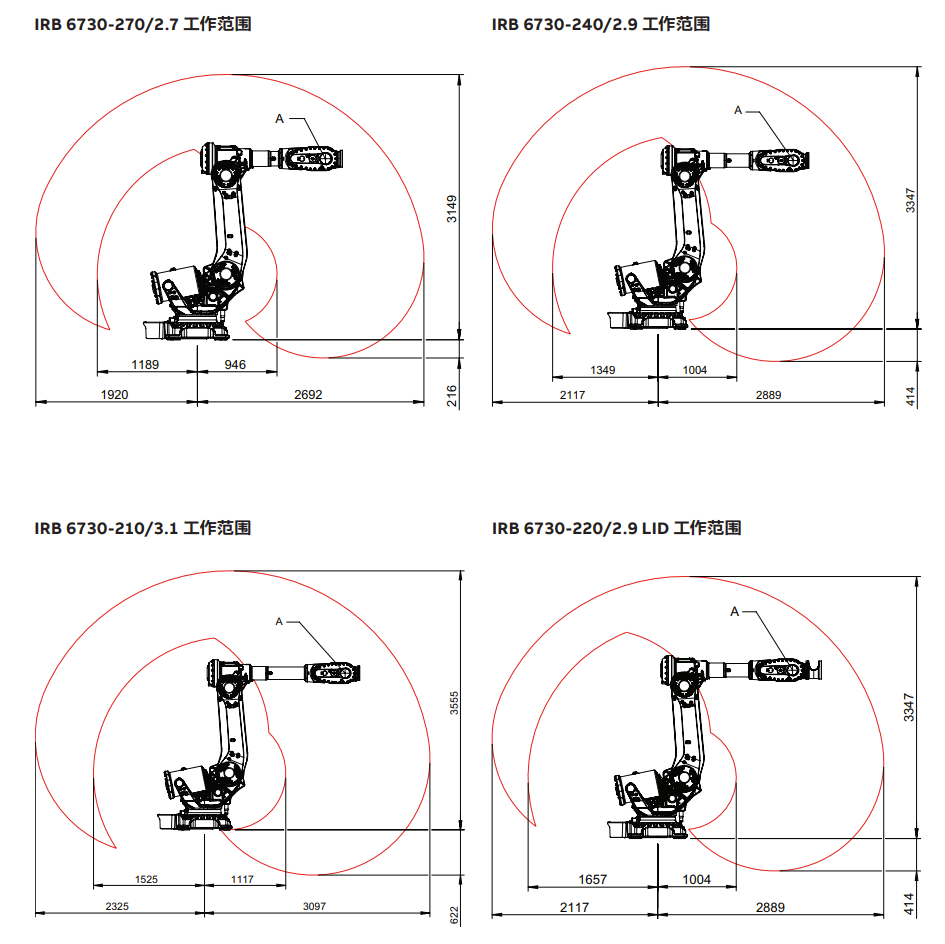 IRB 6730-270/2.7 工作范围

A

3149

1189

946

1920

2692

216

IRB 6730-240/2.9 工作范围

A

3347

1349

1004

2117

2889

414

IRB 6730-210/3.1 工作范围

A

3555

1525

1117

2325

3097

622

IRB 6730-220/2.9 LID 工作范围

A

3347

1657

1004

2117

2889

414